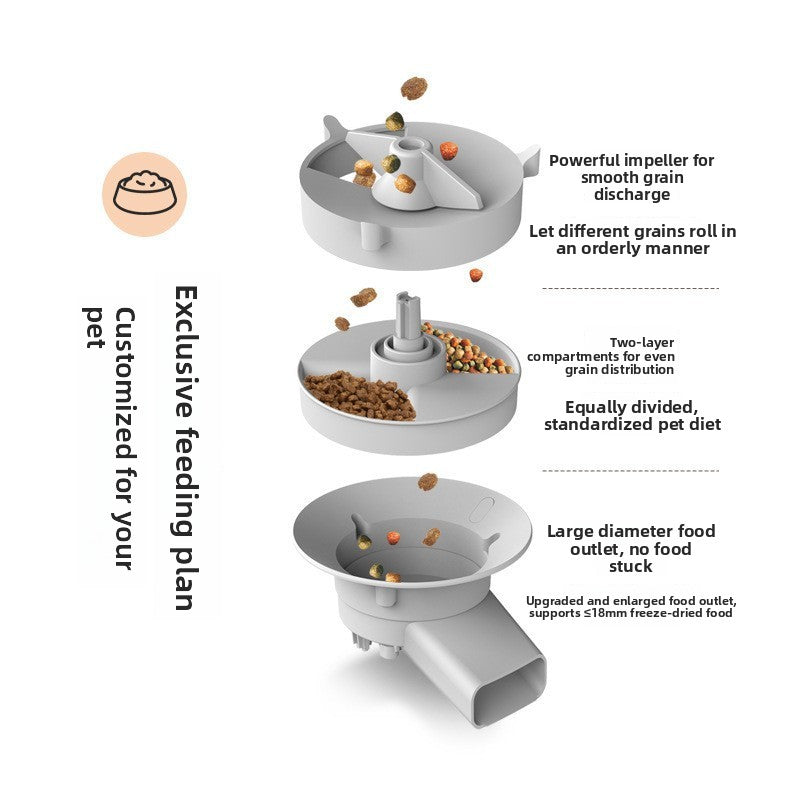 Exclusive feeding plan

Customized for your pet

Powerful impeller for smooth grain discharge

Let different grains roll in an orderly manner

Two-layer compartments for even grain distribution

Equally divided, standardized pet diet

Large diameter food outlet, no food stuck

Upgraded and enlarged food outlet, supports ≤18mm freeze-dried food